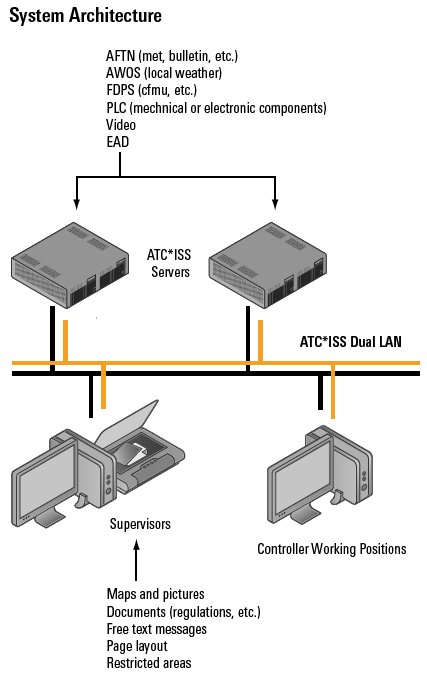 System Architecture

AFTN (met, bulletin, etc.)
AWOS (local weather)
FDPS (cfmu, etc.)
PLC (mechnical or electronic components)
Video
EAD

ATC*ISS
Servers

ATC*ISS Dual LAN

Supervisors

Controller Working Positions

Maps and pictures
Documents (regulations, etc.)
Free text messages
Page layout
Restricted areas